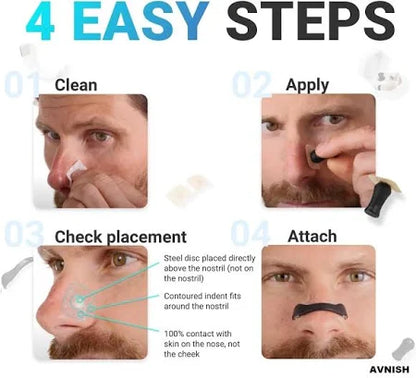 4 EASY STEPS

01 Clean

02 Apply

03 Check placement

Steel disc placed directly above the nostril (not on the nostril)

Contoured indent fits around the nostril

100% contact with skin on the nose, not the cheek

04 Attach

AVNISH