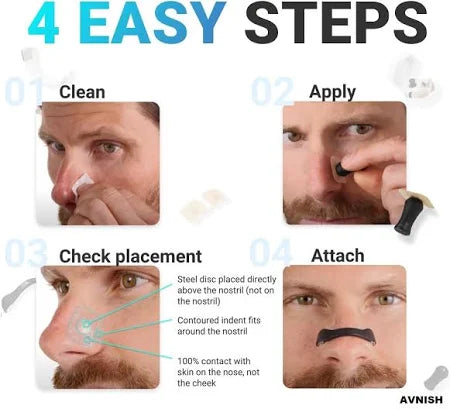 4 EASY STEPS

01 Clean

02 Apply

03 Check placement

Steel disc placed directly above the nostril (not on the nostril)

Contoured indent fits around the nostril

100% contact with skin on the nose, not the cheek

04 Attach

AVNISH