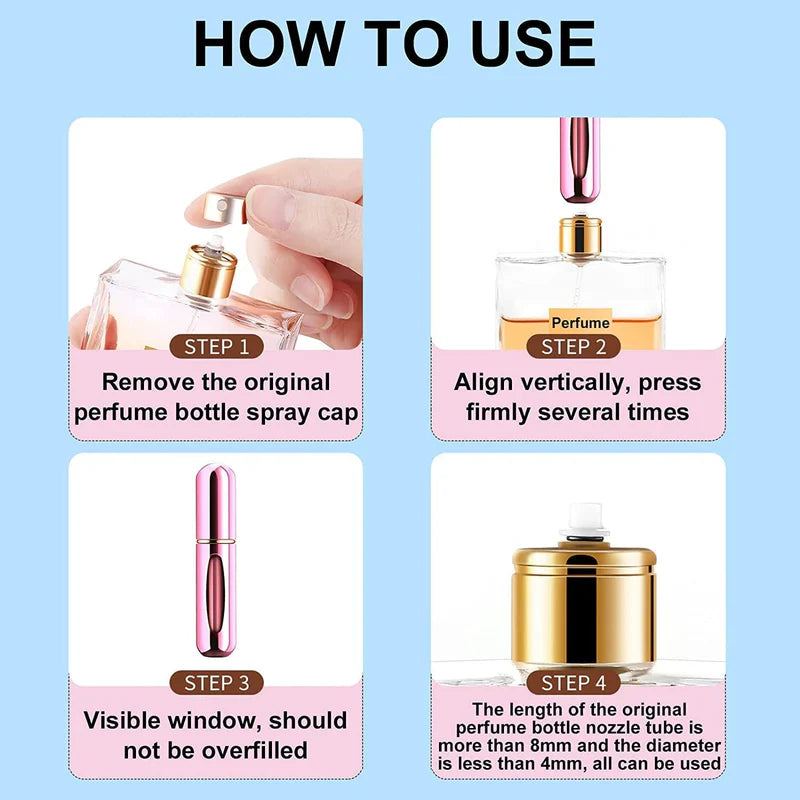 HOW TO USE

STEP 1

Remove the original perfume bottle spray cap

Perfume

STEP 2

Align vertically, press firmly several times

STEP 3

Visible window, should not be overfilled

STEP 4

The length of the original perfume bottle nozzle tube is more than 8mm and the diameter is less than 4mm, all can be used