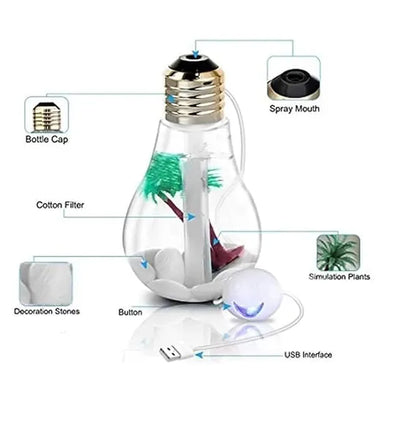 Spray Mouth

Bottle Cap

Cotton Filter

Simulation Plants

Decoration Stones

Button

USB Interface