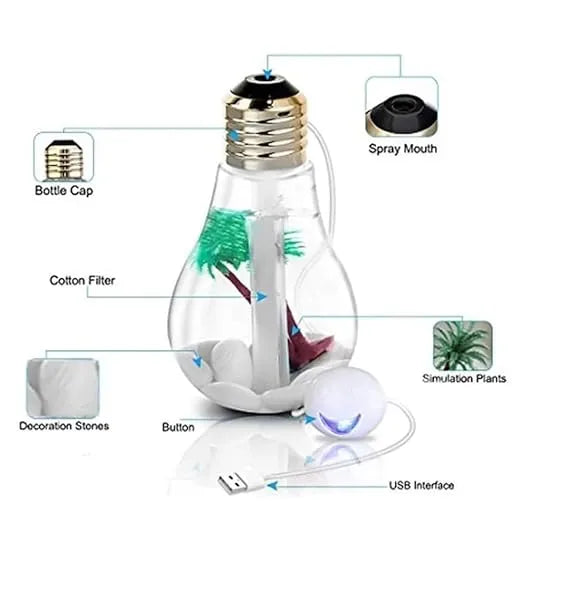 Spray Mouth

Bottle Cap

Cotton Filter

Simulation Plants

Decoration Stones

Button

USB Interface