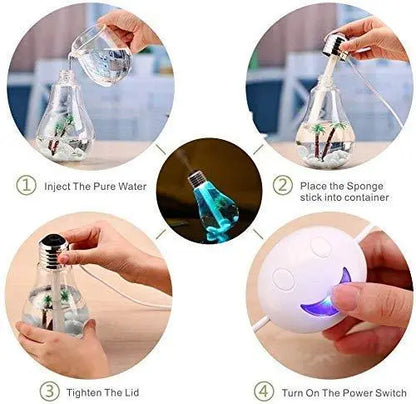 1 Inject The Pure Water

2 Place the Sponge stick into container

3 Tighten The Lid

4 Turn On The Power Switch